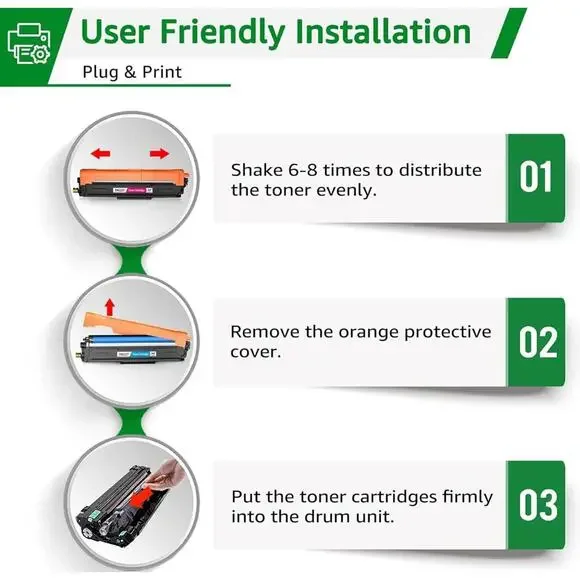 User Friendly Installation

Plug & Print

Shake 6-8 times to distribute the toner evenly.

01

Remove the orange protective cover.

02

Put the toner cartridges firmly into the drum unit.

03